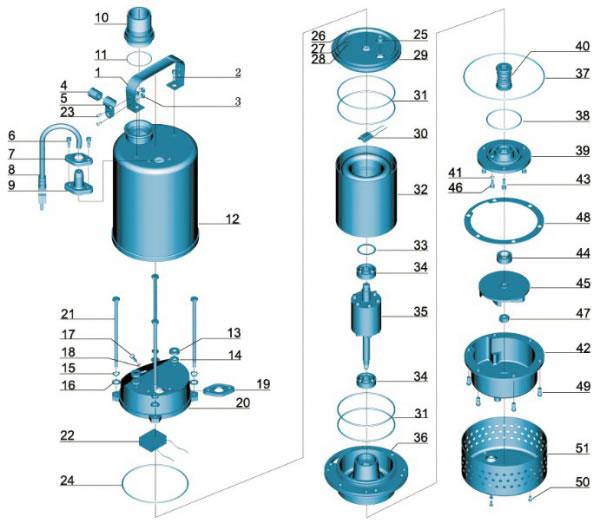 10
11
1
2
4
5
23
3
6
7
8
9
12
21
17
18
15
16
13
14
19
20
22
24
26
27
28
25
29
31
30
32
33
34
35
34
31
36
40
37
38
39
41
46
43
48
44
45
47
42
49
51
50