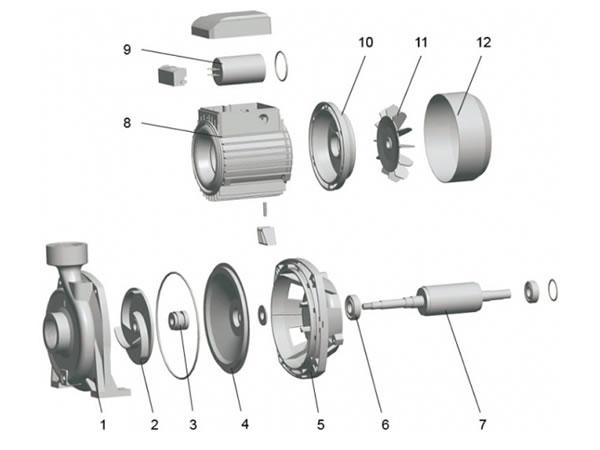 9
10
11
12
8
1
2
3
4
5
6
7