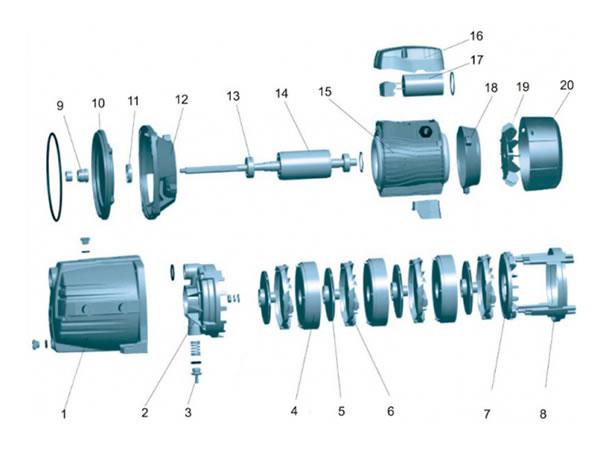 16
17
9
10
11
12
13
14
15
18
19
20
1
2
3
4
5
6
7
8