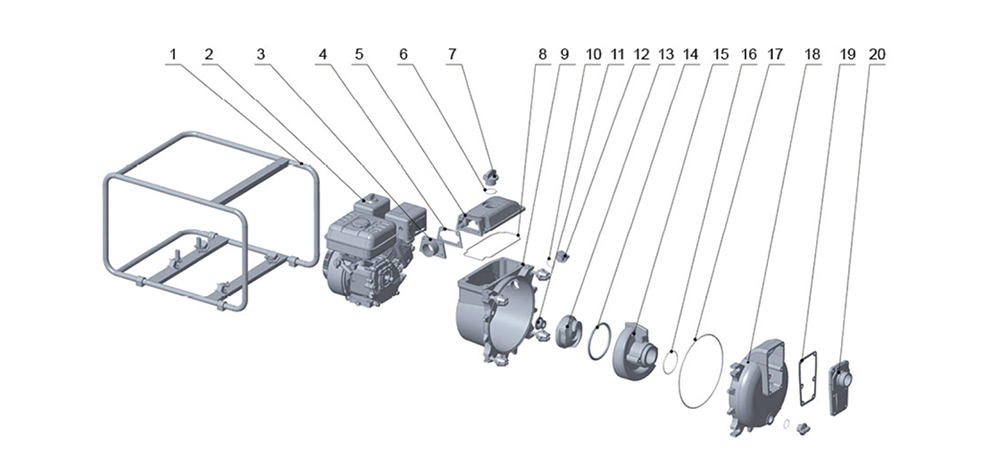 1 2 3 4 5 6 7 8 9 10 11 12 13 14 15 16 17 18 19 20